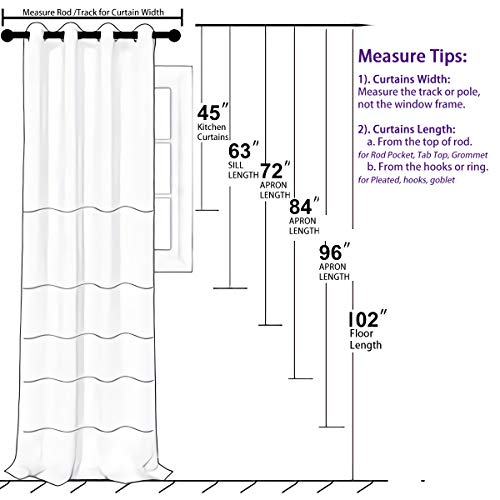 Measure Rod /Track for Curtain Width

45″
Kitchen Curtains

63″
SILL LENGTH

72″
APRON LENGTH

84″
APRON LENGTH

96″
APRON LENGTH

102″
Floor Length

Measure Tips:

1). Curtains Width:
Measure the track or pole, not the window frame.

2). Curtains Length:
a. From the top of rod.
for Rod Pocket, Tab Top, Grommet
b. From the hooks or ring.
for Pleated, hooks, goblet