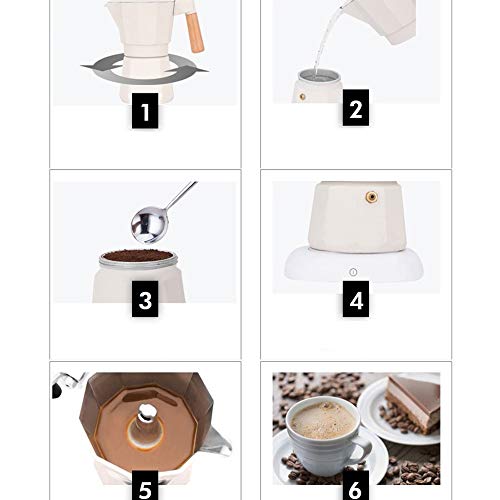 1
2
3
4
5
6