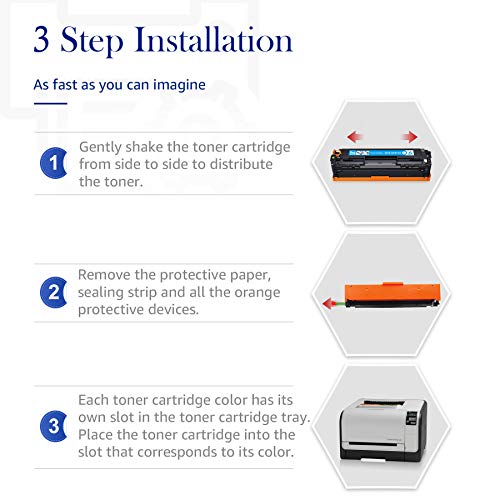 3 Step Installation

As fast as you can imagine

1 Gently shake the toner cartridge from side to side to distribute the toner.

2 Remove the protective paper, sealing strip and all the orange protective devices.

3 Each toner cartridge color has its own slot in the toner cartridge tray. Place the toner cartridge into the slot that corresponds to its color.