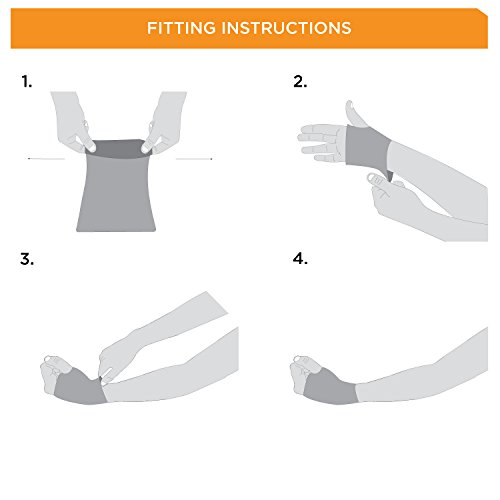 FITTING INSTRUCTIONS

1.

2.

3.

4.