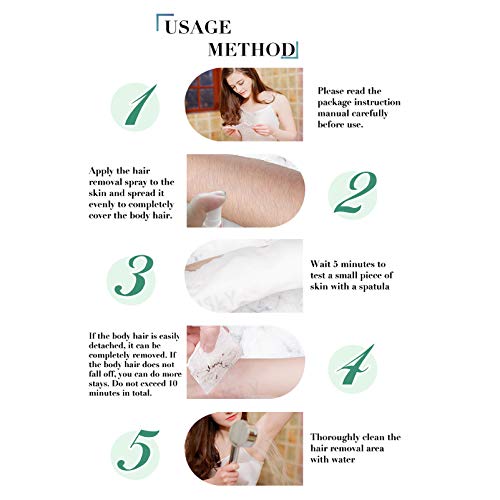 USAGE METHOD

1

Please read the package instruction manual carefully before use.

Apply the hair removal spray to the skin and spread it evenly to completely cover the body hair.

2

3

Wait 5 minutes to test a small piece of skin with a spatula

If the body hair is easily detached, it can be completely removed. If the body hair does not fall off, you can do more stays. Do not exceed 10 minutes in total.

4

5

Thoroughly clean the hair removal area with water