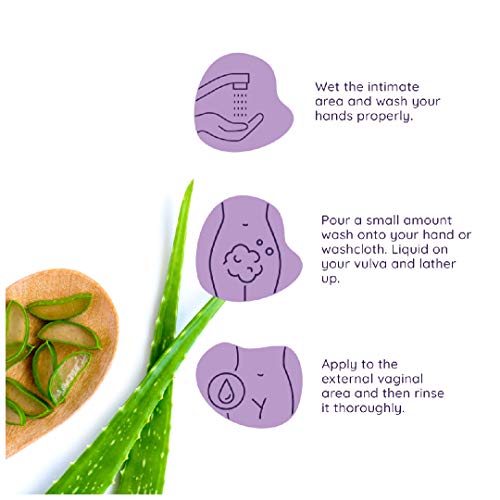 Wet the intimate area and wash your hands properly.

Pour a small amount wash onto your hand or washcloth. Liquid on your vulva and lather up.

Apply to the external vaginal area and then rinse it thoroughly.