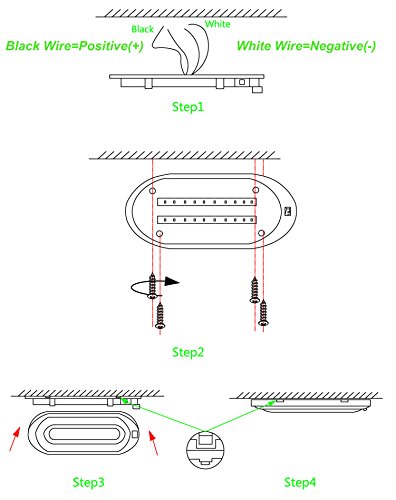 Black
White
Black Wire=Positive(+)
White Wire=Negative(-)

Step1

Step2

Step3

Step4