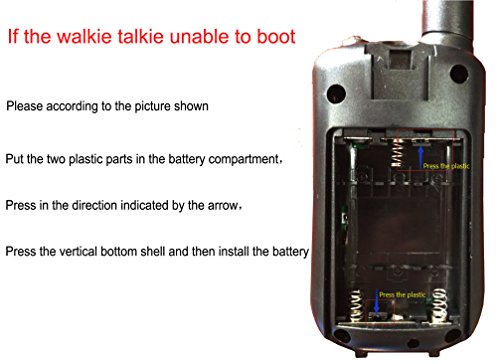 If the walkie talkie unable to boot

Please according to the picture shown

Put the two plastic parts in the battery compartment,

Press in the direction indicated by the arrow,

Press the vertical bottom shell and then install the battery

Press the plastic

Press the plastic