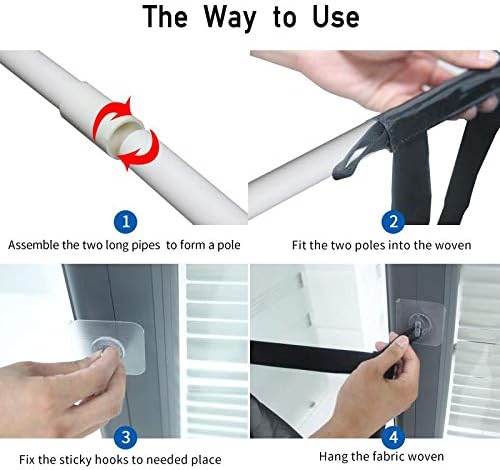 The Way to Use

1
Assemble the two long pipes to form a pole

2
Fit the two poles into the woven

3
Fix the sticky hooks to needed place

4
Hang the fabric woven