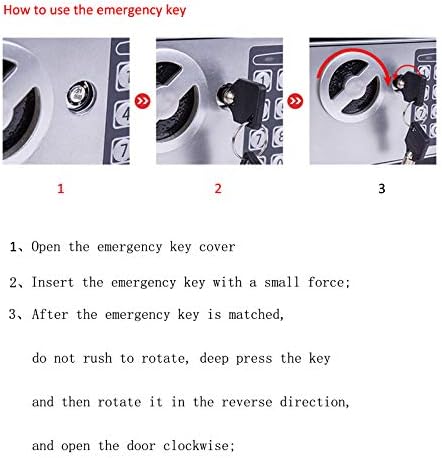 How to use the emergency key

1

2

3

1、Open the emergency key cover

2、Insert the emergency key with a small force;

3、After the emergency key is matched, do not rush to rotate, deep press the key and then rotate it in the reverse direction, and open the door clockwise;