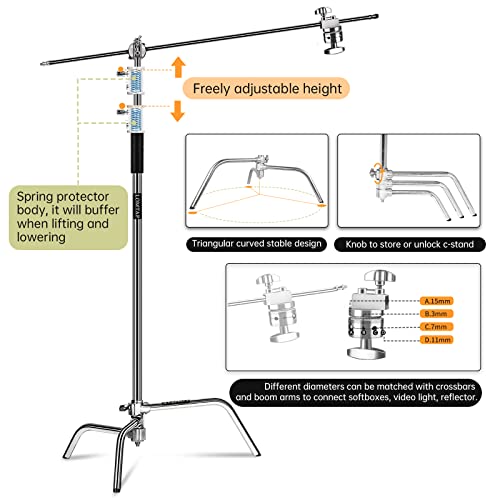 Freely adjustable height

Spring protector body, it will buffer when lifting and lowering

LOMTAP

Triangular curved stable design

Knob to store or unlock c-stand

A.15mm
B.3mm
C.7mm
D.11mm

Different diameters can be matched with crossbars and boom arms to connect softboxes, video light, reflector.