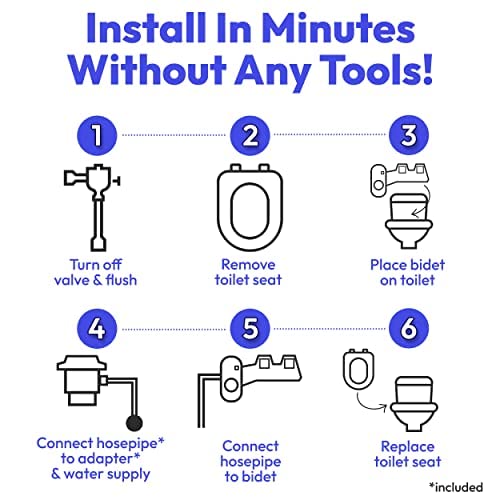 Install In Minutes Without Any Tools!

1

Turn off valve & flush

2

Remove toilet seat

3

Place bidet on toilet

4

Connect hosepipe* to adapter* & water supply

5

Connect hosepipe to bidet

6

Replace toilet seat

*included