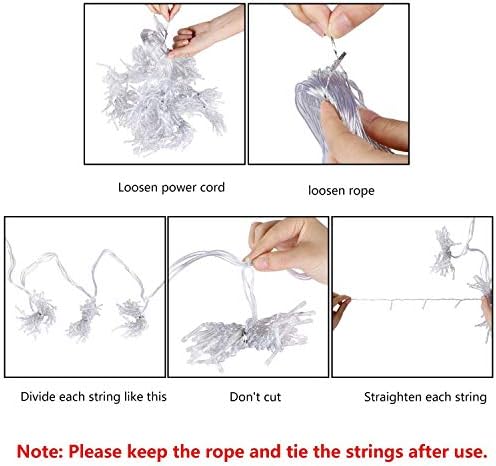 Loosen power cord

loosen rope

Divide each string like this

Don't cut

Straighten each string

Note: Please keep the rope and tie the strings after use.