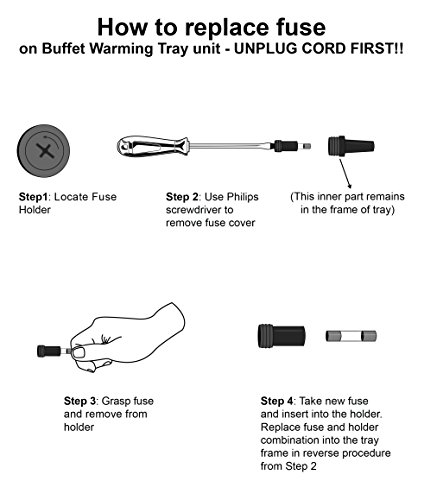 How to replace fuse
on Buffet Warming Tray unit - UNPLUG CORD FIRST!!

Step1: Locate Fuse Holder

Step 2: Use Philips screwdriver to remove fuse cover

(This inner part remains in the frame of tray)

Step 3: Grasp fuse and remove from holder

Step 4: Take new fuse and insert into the holder. Replace fuse and holder combination into the tray frame in reverse procedure from Step 2