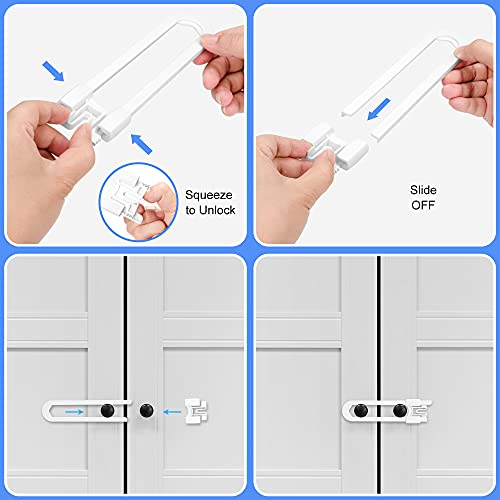 Squeeze to Unlock

Slide OFF