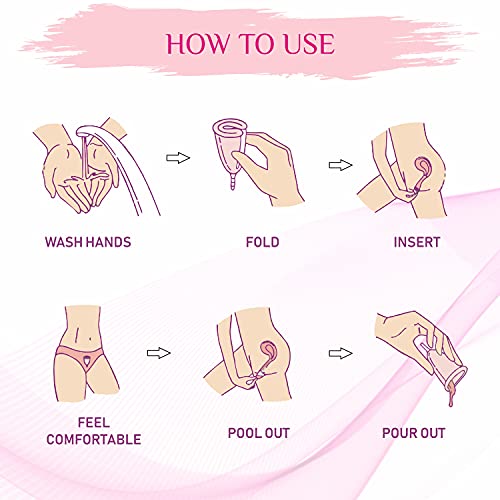 HOW TO USE

WASH HANDS

FOLD

INSERT

FEEL COMFORTABLE

POOL OUT

POUR OUT