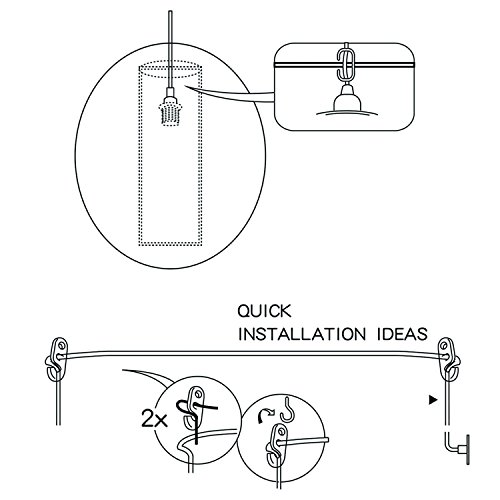 QUICK
INSTALLATION IDEAS

2x