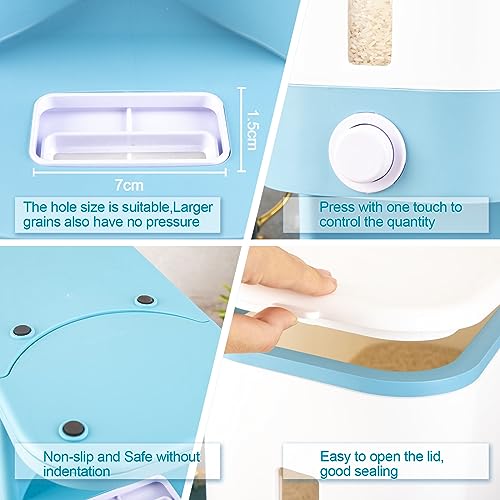 1.5cm

7cm

The hole size is suitable,Larger grains also have no pressure

Press with one touch to control the quantity

Non-slip and Safe without indentation

Easy to open the lid, good sealing