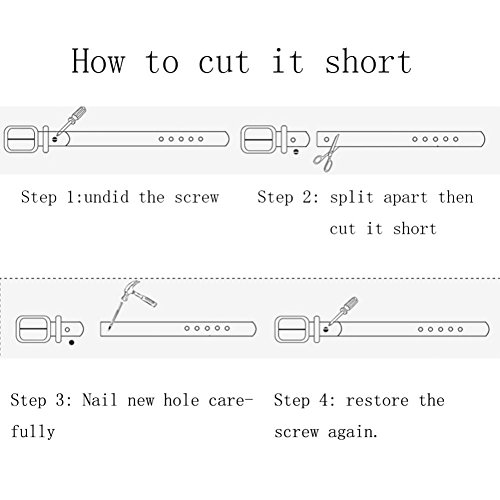 How to cut it short

Step 1:undid the screw

Step 2: split apart then cut it short

Step 3: Nail new hole carefully

Step 4: restore the screw again.