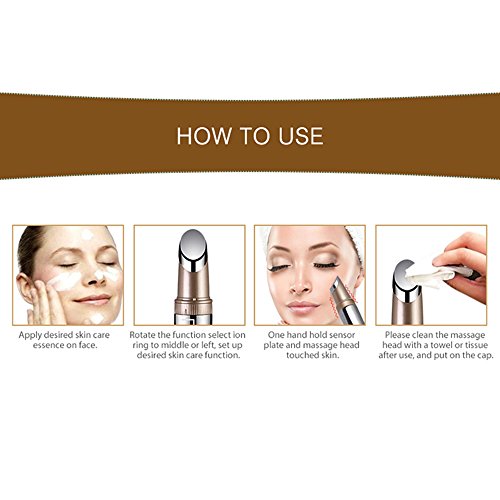 HOW TO USE

Apply desired skin care essence on face.

Rotate the function select ion ring to middle or left, set up desired skin care function.

One hand hold sensor plate and massage head touched skin.

Please clean the massage head with a towel or tissue after use, and put on the cap.