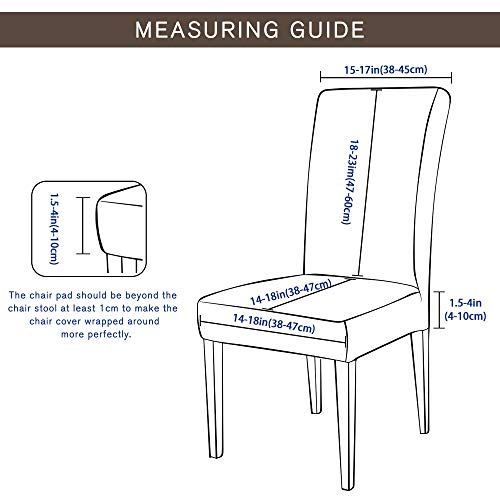 MEASURING GUIDE

15-17in(38-45cm)

18-23im(47-60cm)

1.5-4in(4-10cm)

The chair pad should be beyond the chair stool at least 1cm to make the chair cover wrapped around more perfectly.

14-18in(38-47cm)

14-18in(38-47cm)

1.5-4in (4-10cm)