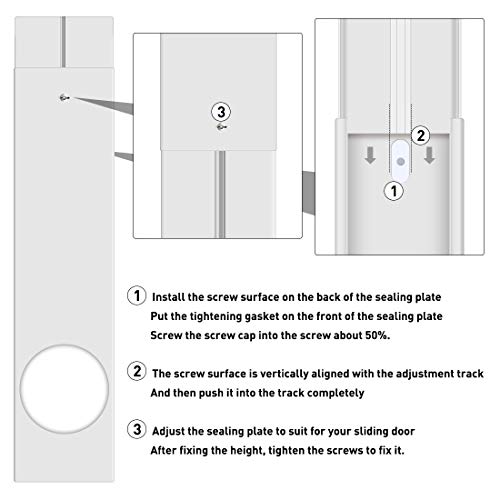 3

2

1

1 Install the screw surface on the back of the sealing plate
Put the tightening gasket on the front of the sealing plate
Screw the screw cap into the screw about 50%.

2 The screw surface is vertically aligned with the adjustment track
And then push it into the track completely

3 Adjust the sealing plate to suit for your sliding door
After fixing the height, tighten the screws to fix it.