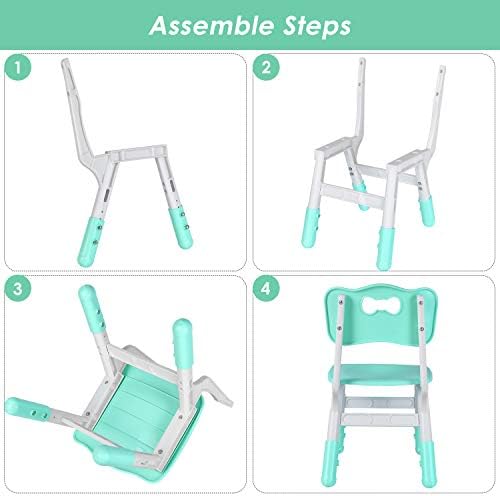 Assemble Steps

1

2

3

4