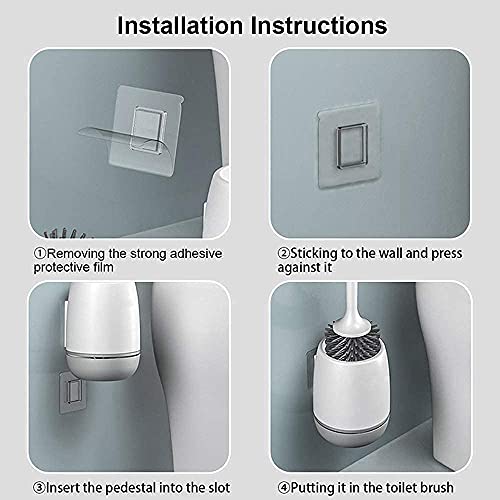 Installation Instructions

①Removing the strong adhesive protective film

②Sticking to the wall and press against it

③Insert the pedestal into the slot

④Putting it in the toilet brush