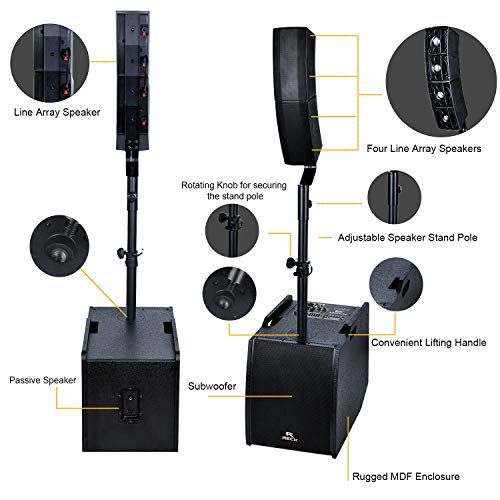 Line Array Speaker

Four Line Array Speakers

Rotating Knob for securing the stand pole

Adjustable Speaker Stand Pole

Convenient Lifting Handle

Passive Speaker

Subwoofer

RECK

Rugged MDF Enclosure