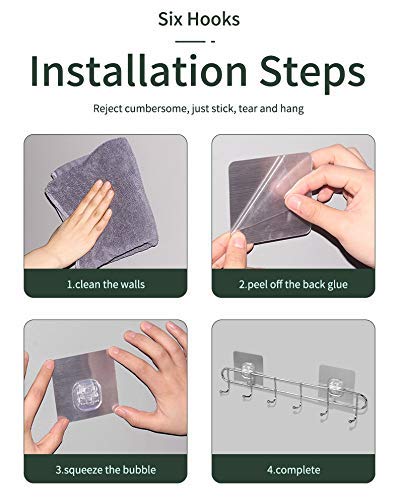 Six Hooks

Installation Steps

Reject cumbersome, just stick, tear and hang

1.clean the walls

2.peel off the back glue

3.squeeze the bubble

4.complete