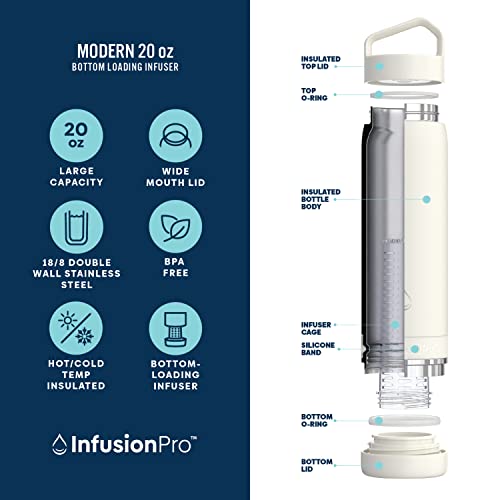 MODERN 20 oz
BOTTOM LOADING INFUSER

20 oz
LARGE CAPACITY

WIDE MOUTH LID

18/8 DOUBLE WALL STAINLESS STEEL

BPA FREE

HOT/COLD TEMP INSULATED

BOTTOM-LOADING INFUSER

InfusionPro™

INSULATED TOP LID

TOP O-RING

INSULATED BOTTLE BODY

INFUSER CAGE

SILICONE BAND

BOTTOM O-RING

BOTTOM LID