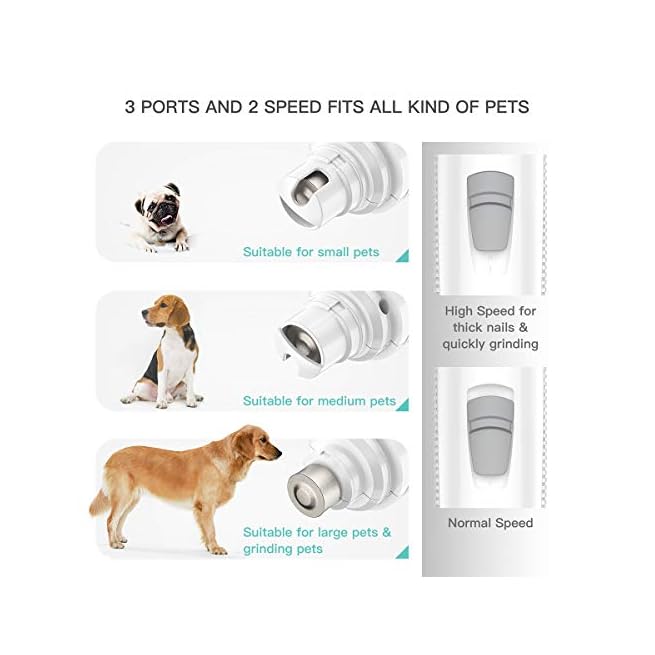 3 PORTS AND 2 SPEED FITS ALL KIND OF PETS

Suitable for small pets

Suitable for medium pets

Suitable for large pets & grinding pets

High Speed for thick nails & quickly grinding

Normal Speed