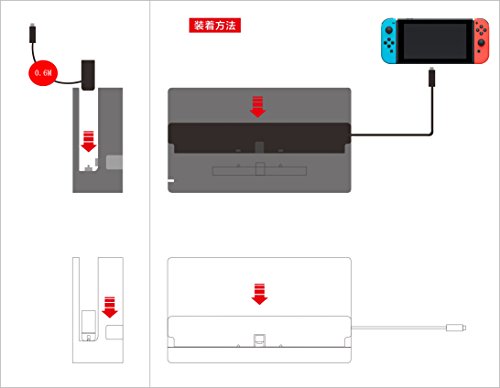 0.6M

装着方法