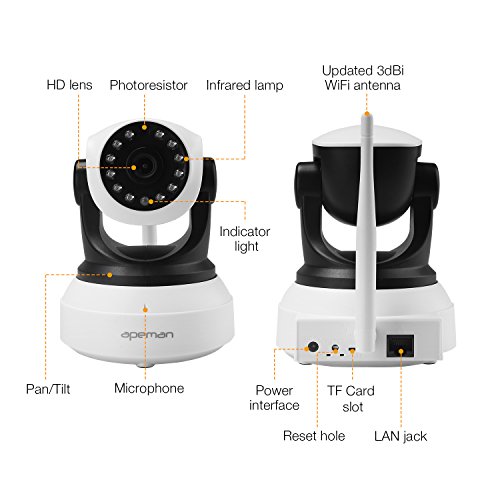 HD lens

Photoresistor

Infrared lamp

Updated 3dBi WiFi antenna

Indicator light

apeman

Pan/Tilt

Microphone

Power interface

TF Card slot

Reset hole

LAN jack