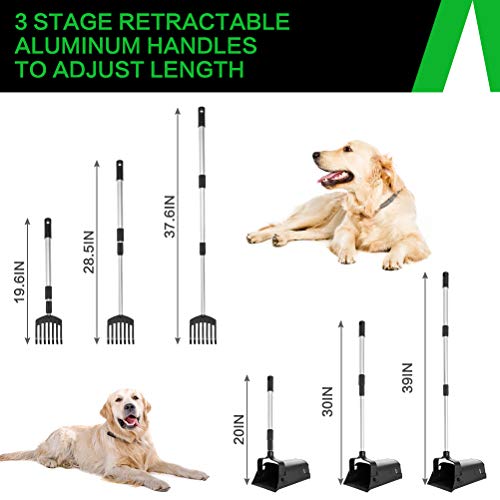 3 STAGE RETRACTABLE ALUMINUM HANDLES TO ADJUST LENGTH

19.6IN

28.5IN

37.6IN

20IN

30IN

39IN