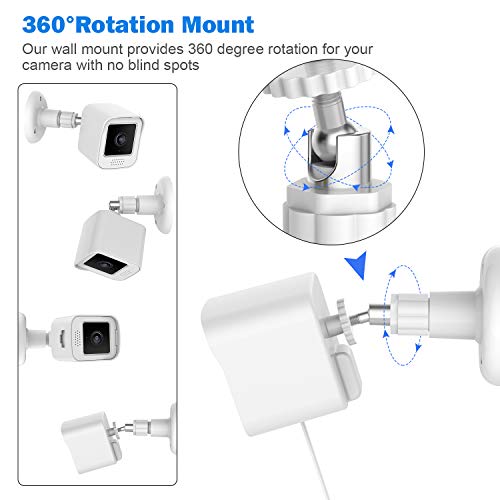 360°Rotation Mount

Our wall mount provides 360 degree rotation for your camera with no blind spots