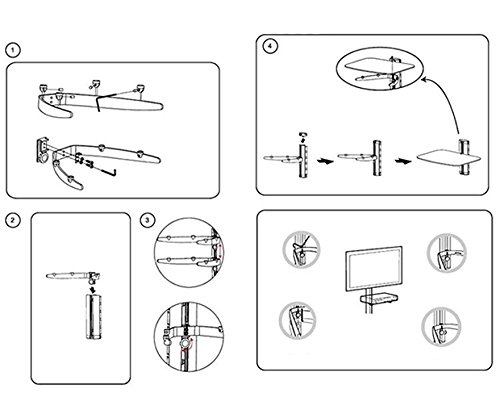 1

4

2

3