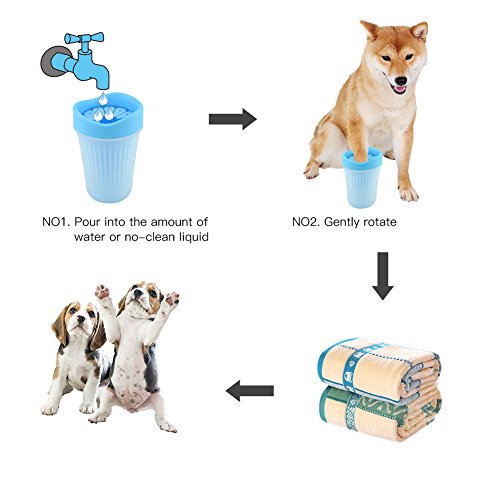 NO1. Pour into the amount of water or no-clean liquid

NO2. Gently rotate