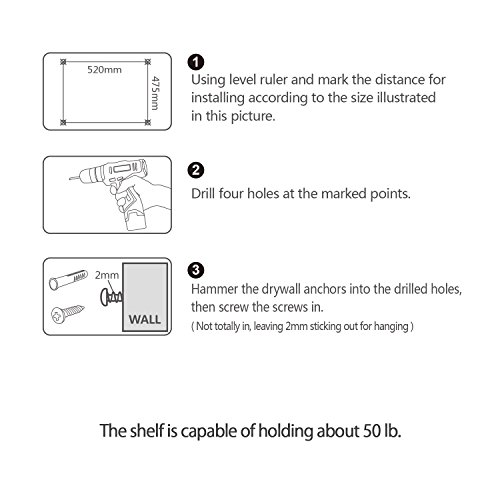 520mm

475mm

1
Using level ruler and mark the distance for installing according to the size illustrated in this picture.

2
Drill four holes at the marked points.

2mm

WALL

3
Hammer the drywall anchors into the drilled holes, then screw the screws in.
( Not totally in, leaving 2mm sticking out for hanging )

The shelf is capable of holding about 50 lb.