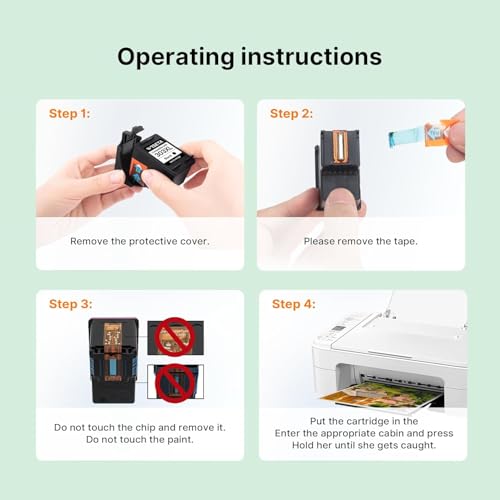 Operating instructions

Step 1:

303XL

Remove the protective cover.

Step 2:

Please remove the tape.

Step 3:

Do not touch the chip and remove it.
Do not touch the paint.

Step 4:

Put the cartridge in the
Enter the appropriate cabin and press
Hold her until she gets caught.