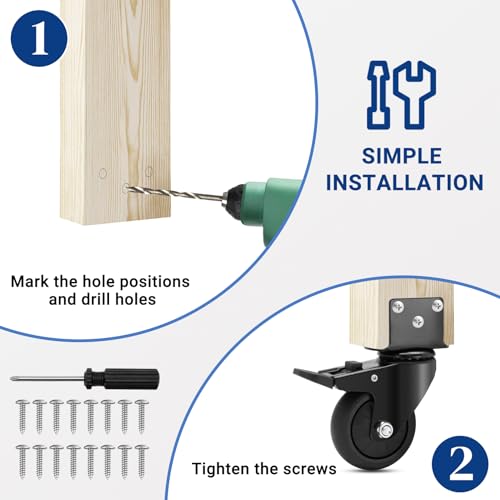 1

SIMPLE INSTALLATION

Mark the hole positions and drill holes

Tighten the screws

2