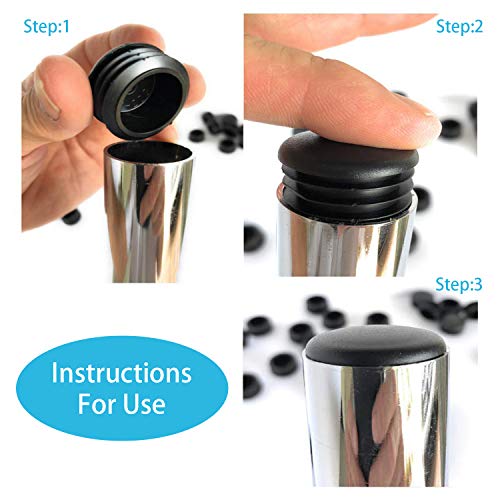 Step:1

Step:2

Step:3

Instructions For Use