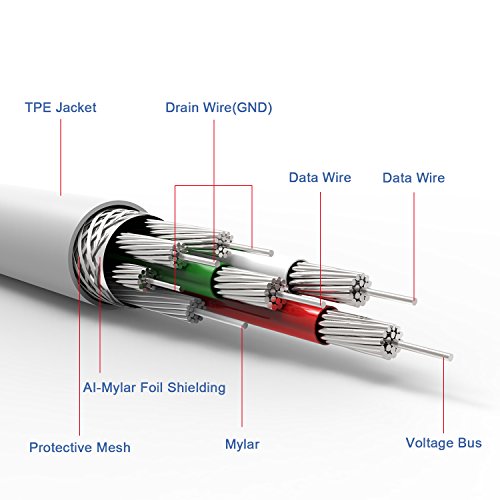 TPE Jacket

Drain Wire(GND)

Data Wire

Data Wire

Al-Mylar Foil Shielding

Protective Mesh

Mylar

Voltage Bus