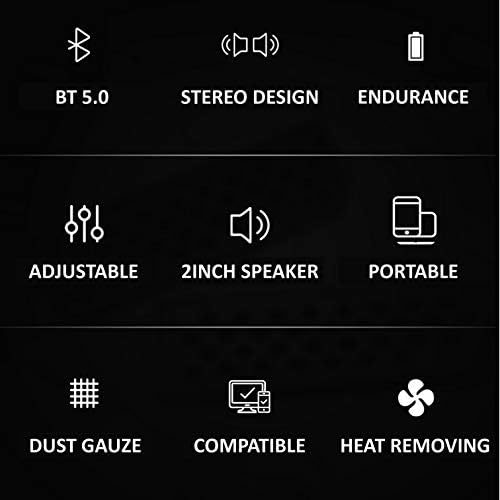 BT 5.0

STEREO DESIGN

ENDURANCE

ADJUSTABLE

2INCH SPEAKER

PORTABLE

DUST GAUZE

COMPATIBLE

HEAT REMOVING