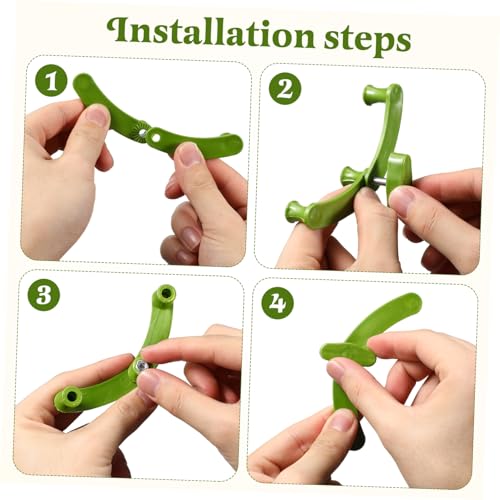 Installation steps

1

2

3

4