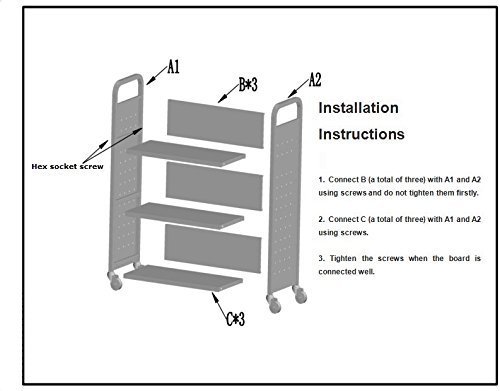 A1

B*3

A2

Hex socket screw

C*3

Installation Instructions

1. Connect B (a total of three) with A1 and A2 using screws and do not tighten them firstly.

2. Connect C (a total of three) with A1 and A2 using screws.

3. Tighten the screws when the board is connected well.