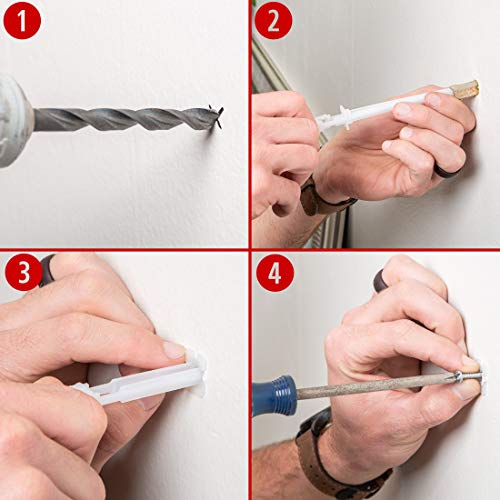 1

2

3

4