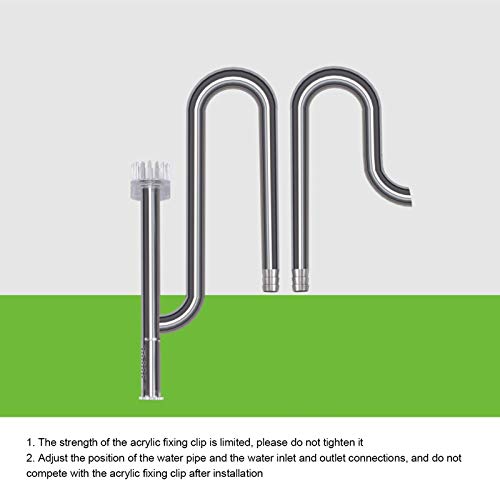 1. The strength of the acrylic fixing clip is limited, please do not tighten it
2. Adjust the position of the water pipe and the water inlet and outlet connections, and do not compete with the acrylic fixing clip after installation