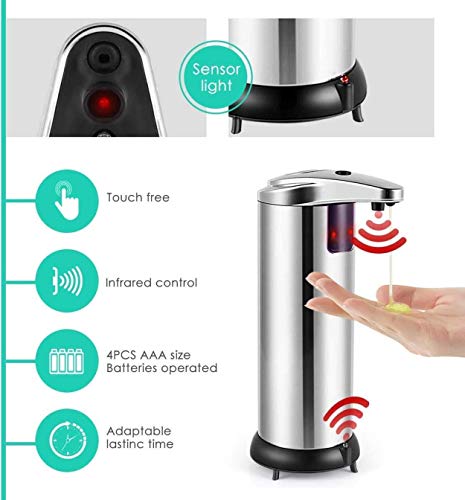 Sensor light

Touch free

Infrared control

4PCS AAA size Batteries operated

Adaptable lastinc time