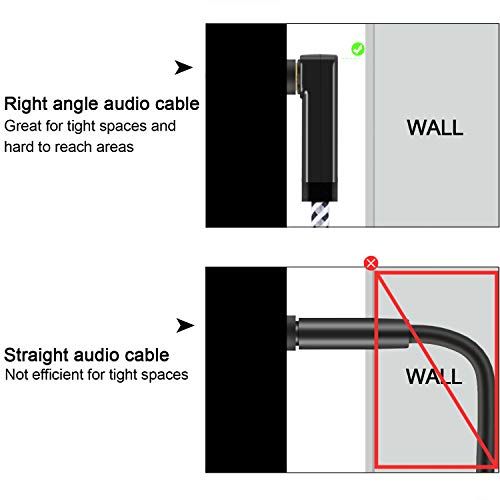 Right angle audio cable
Great for tight spaces and hard to reach areas

WALL

Straight audio cable
Not efficient for tight spaces

WALL