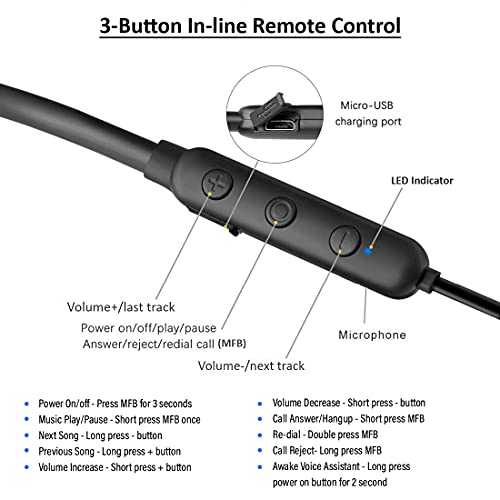 3-Button In-line Remote Control

Micro-USB charging port

LED Indicator

Volume+/last track

Power on/off/play/pause
Answer/reject/redial call (MFB)

Microphone

Volume-/next track

- Power On/off - Press MFB for 3 seconds
- Music Play/Pause - Short press MFB once
- Next Song - Long press - button
- Previous Song - Long press + button
- Volume Increase - Short press + button

- Volume Decrease - Short press - button
- Call Answer/Hangup - Short press MFB
- Re-dial - Double press MFB
- Call Reject- Long press MFB
- Awake Voice Assistant - Long press power on button for 2 second