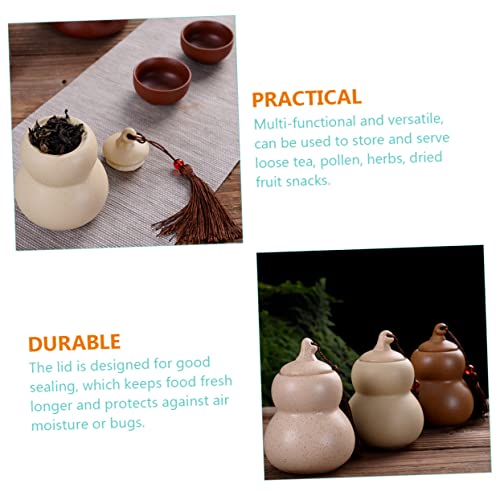 PRACTICAL
Multi-functional and versatile, can be used to store and serve loose tea, pollen, herbs, dried fruit snacks.

DURABLE
The lid is designed for good sealing, which keeps food fresh longer and protects against air moisture or bugs.