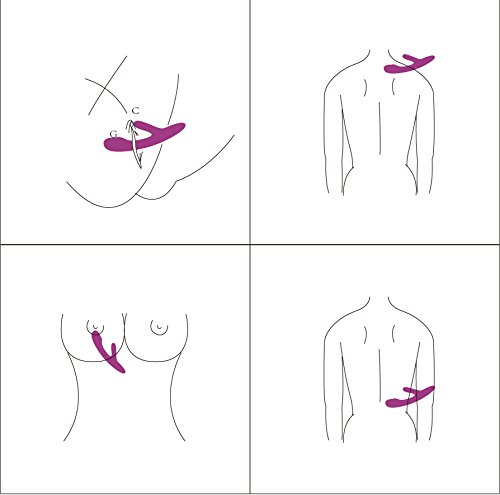 C
G