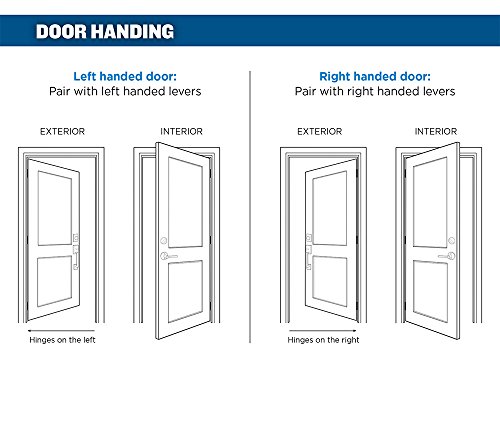 DOOR HANDING

Left handed door:
Pair with left handed levers

EXTERIOR

INTERIOR

Hinges on the left

Right handed door:
Pair with right handed levers

EXTERIOR

INTERIOR

Hinges on the right